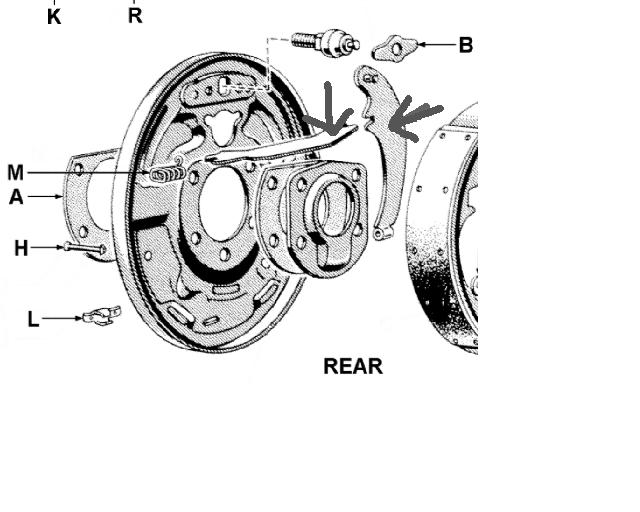 K
R
B
M
A
H
L
REAR