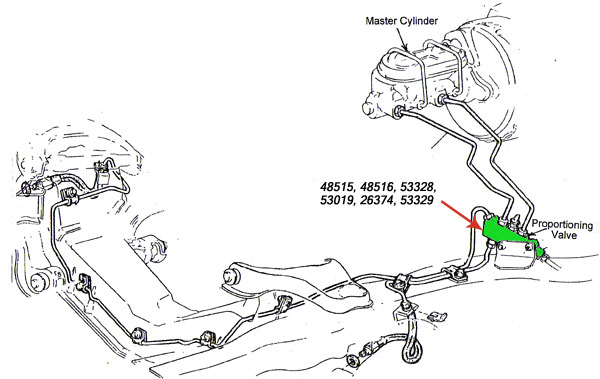 Master Cylinder

48515, 48516, 53328, 53019, 26374, 53329

Proportioning Valve